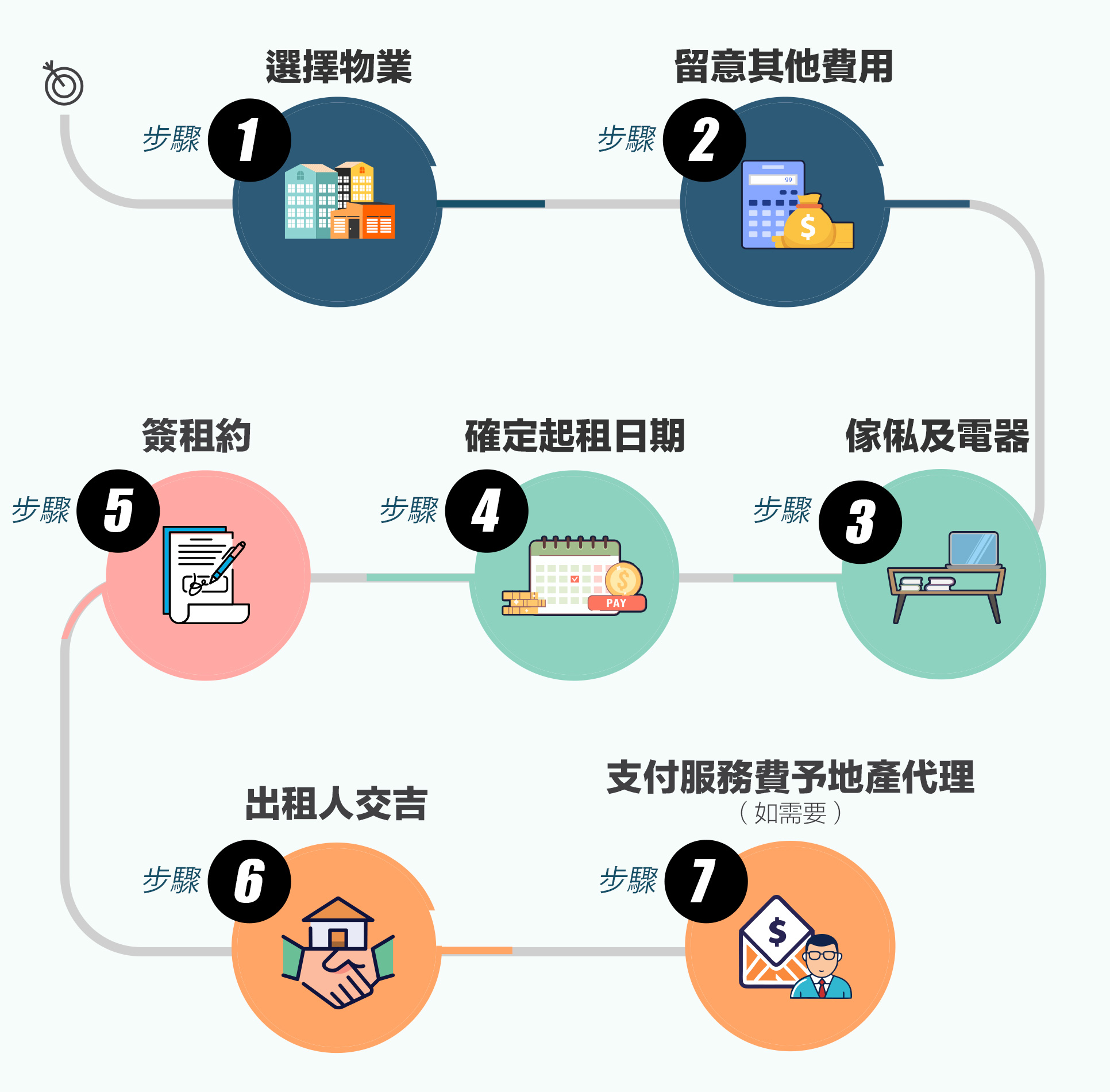 選擇物業

步驟 1

留意其他費用

步驟 2

99

$

傢俬及電器

步驟 3

確定起租日期

步驟 4

PAY

簽租約

步驟 5

出租人交吉

步驟 6

支付服務費予地產代理
（如需要）

步驟 7

$