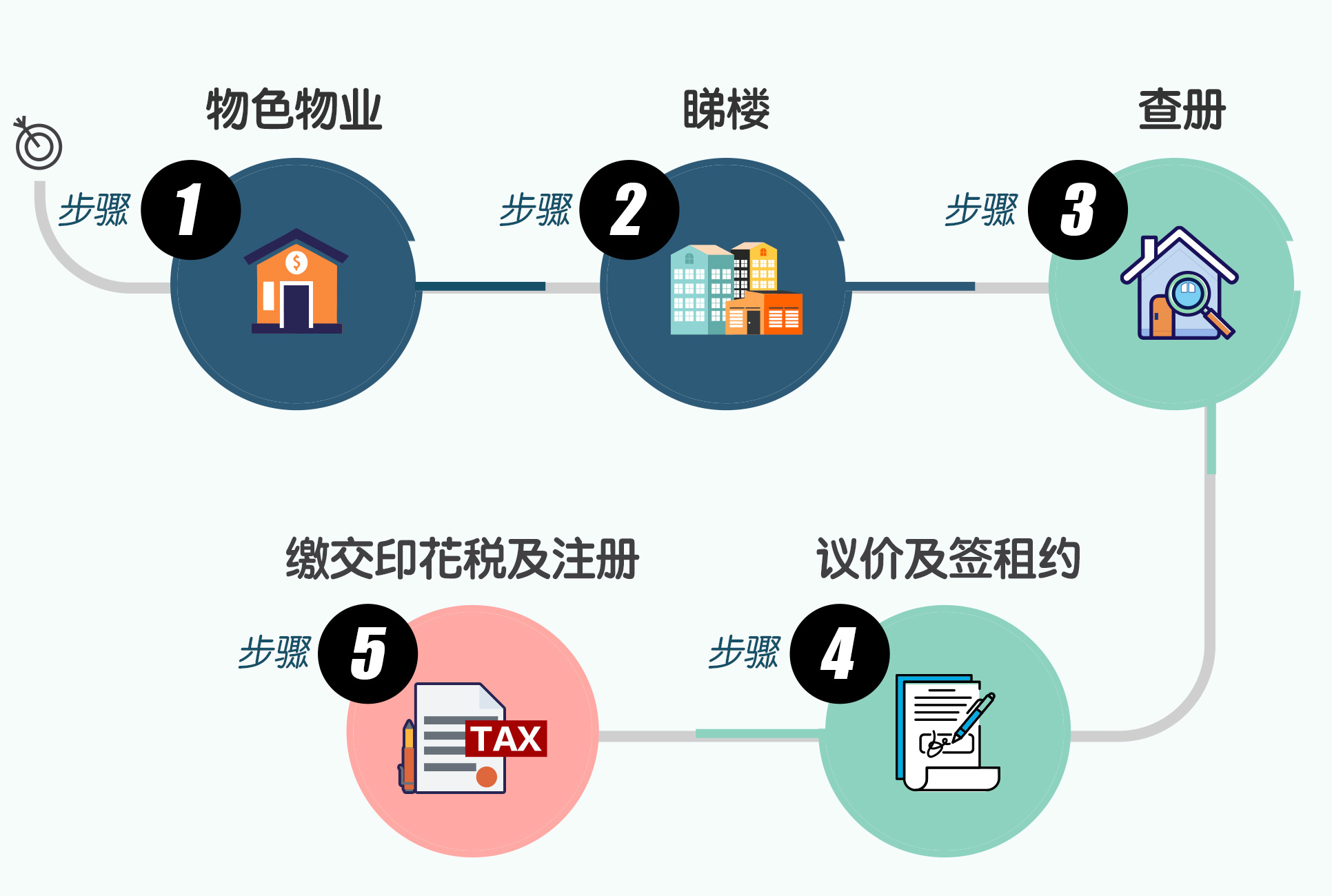 物色物业

步骤 1

睇楼

步骤 2

查册

步骤 3

议价及签租约

步骤 4

缴交印花税及注册

步骤 5

TAX