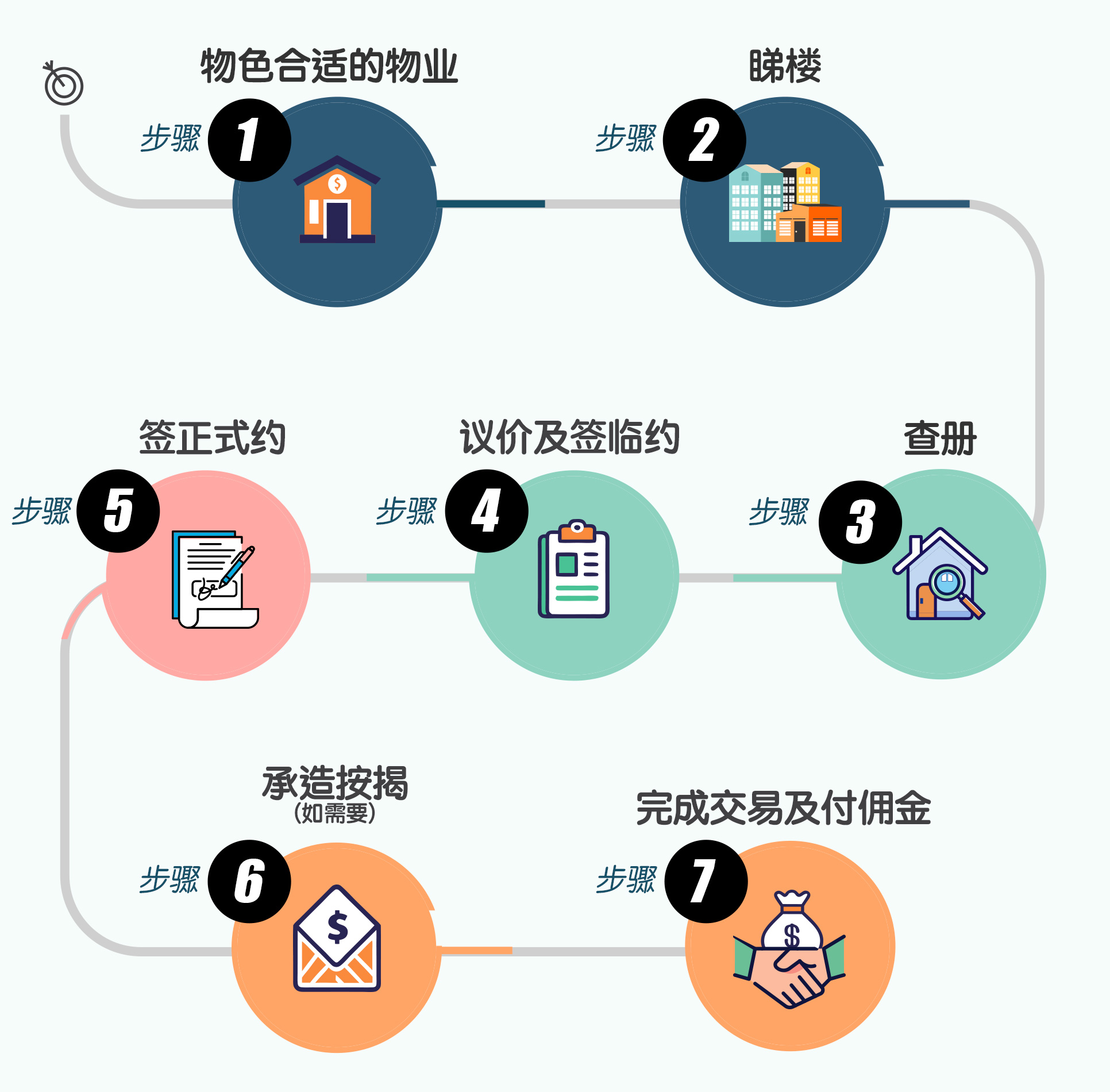 物色合适的物业

步骤 1

睇楼

步骤 2

查册

步骤 3

议价及签临约

步骤 4

签正式约

步骤 5

承造按揭
(如需要)

步骤 6

完成交易及付佣金

步骤 7