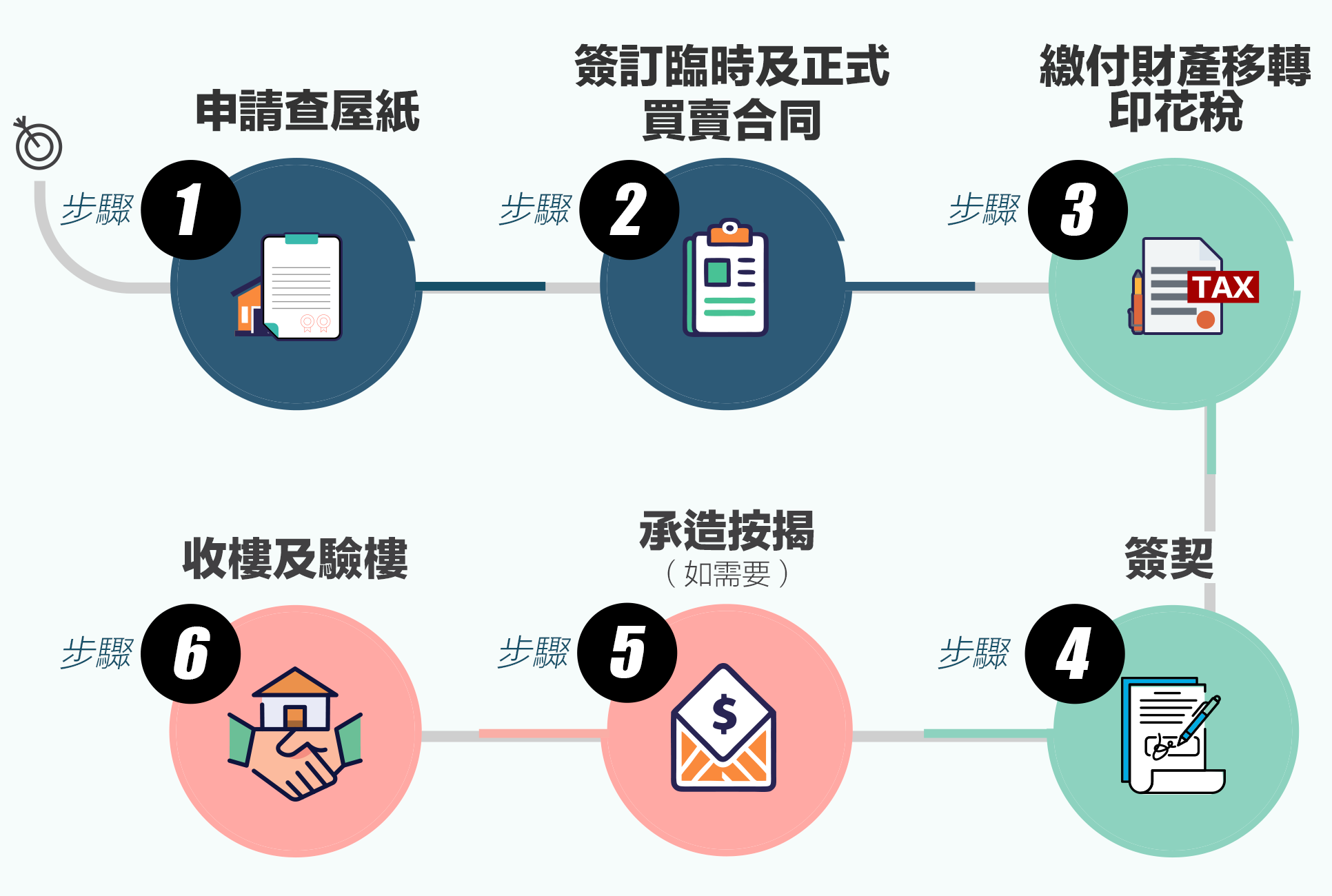 申請查屋紙

步驟 1

簽訂臨時及正式買賣合同

步驟 2

繳付財產移轉印花稅

步驟 3

TAX

簽契

步驟 4

承造按揭
（如需要）

步驟 5

$

收樓及驗樓

步驟 6