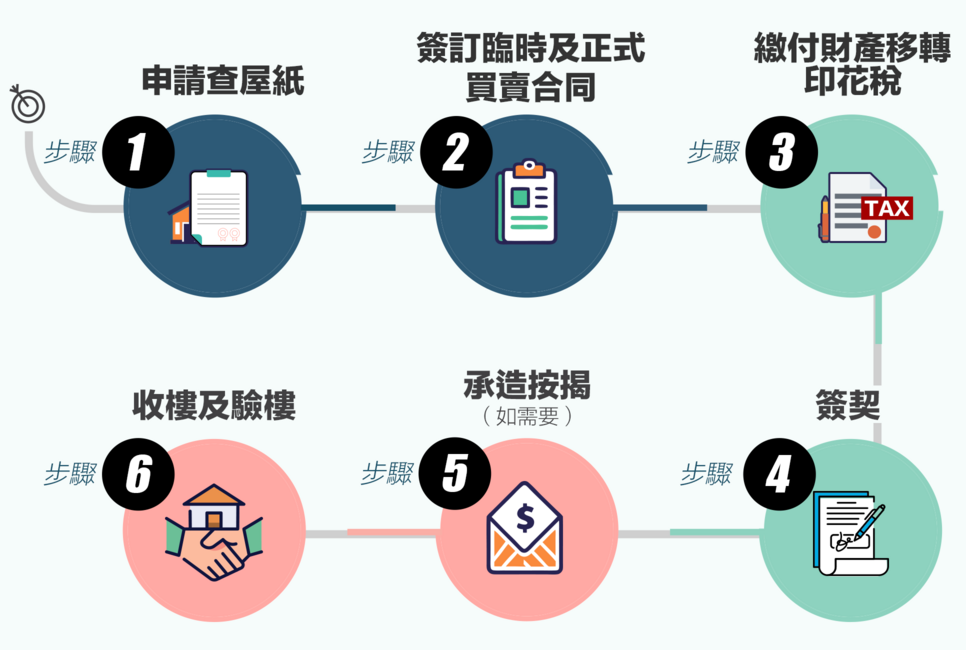 申請查屋紙

步驟 1

簽訂臨時及正式買賣合同

步驟 2

繳付財產移轉印花稅

步驟 3

TAX

簽契

步驟 4

承造按揭
（如需要）

步驟 5

$

收樓及驗樓

步驟 6