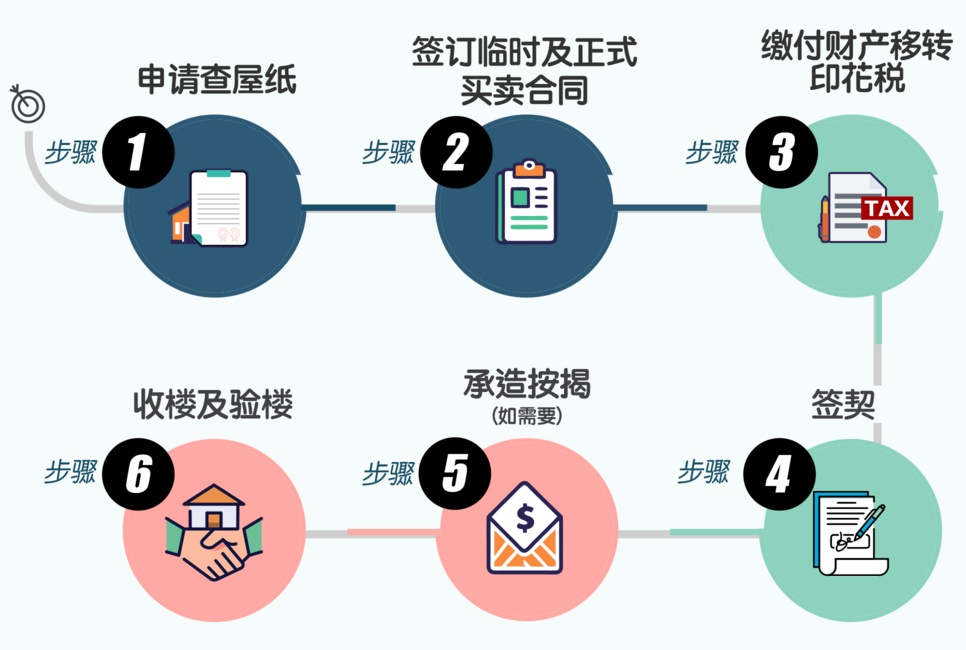 申请查屋纸
步骤 1

签订临时及正式买卖合同
步骤 2

缴付财产移转印花税
步骤 3
TAX

签契
步骤 4

承造按揭
(如需要)
步骤 5
$

收楼及验楼
步骤 6