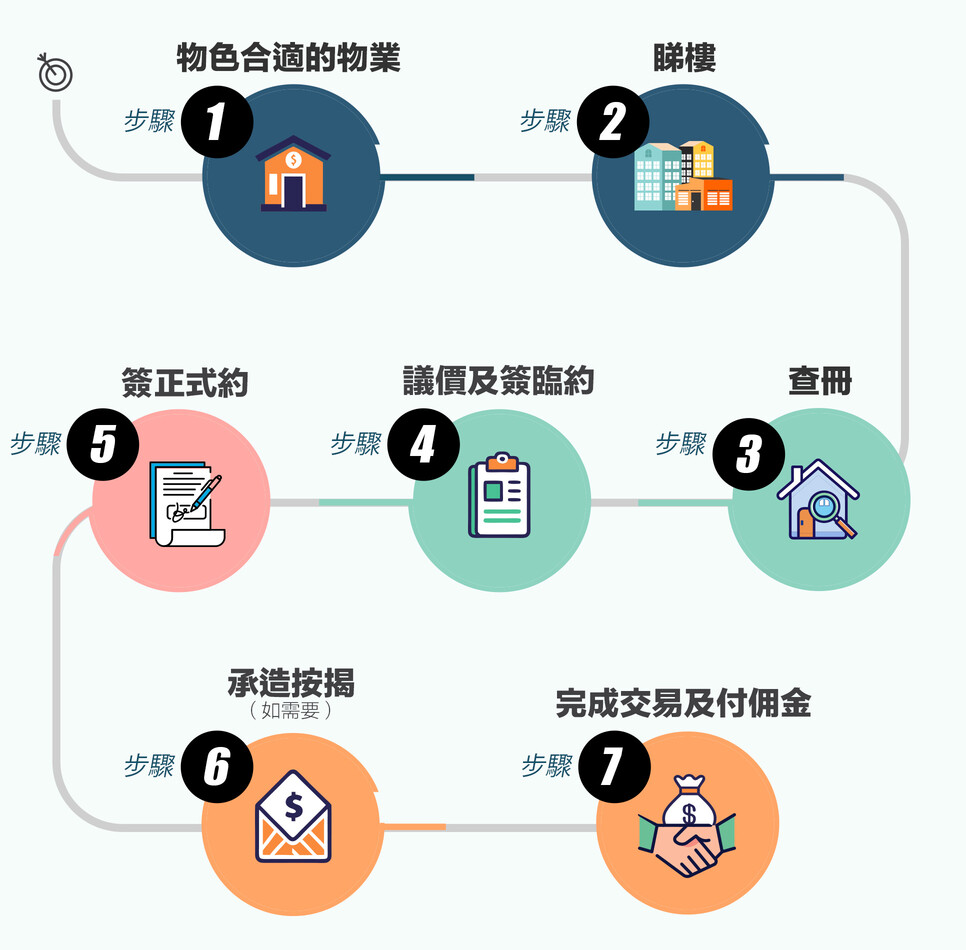 物色合適的物業
步驟 1

睇樓
步驟 2

查冊
步驟 3

議價及簽臨約
步驟 4

簽正式約
步驟 5

承造按揭
（如需要）
步驟 6

完成交易及付佣金
步驟 7