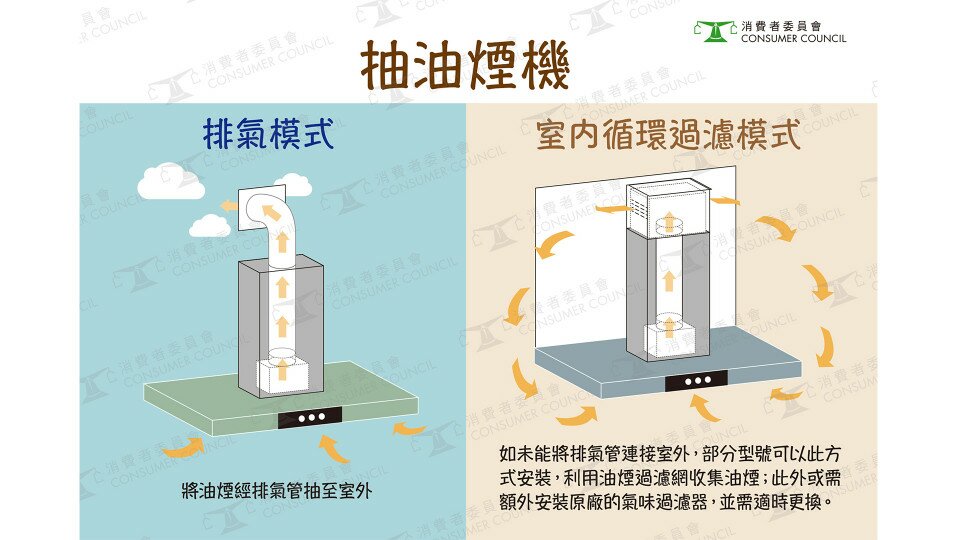 消費者委員會
CONSUMER COUNCIL

抽油煙機

排氣模式

將油煙經排氣管抽至室外

室內循環過濾模式

如未能將排氣管連接室外，部分型號可以此方式安裝，利用油煙過濾網收集油煙；此外或需額外安裝原廠的氣味過濾器，並需適時更換。