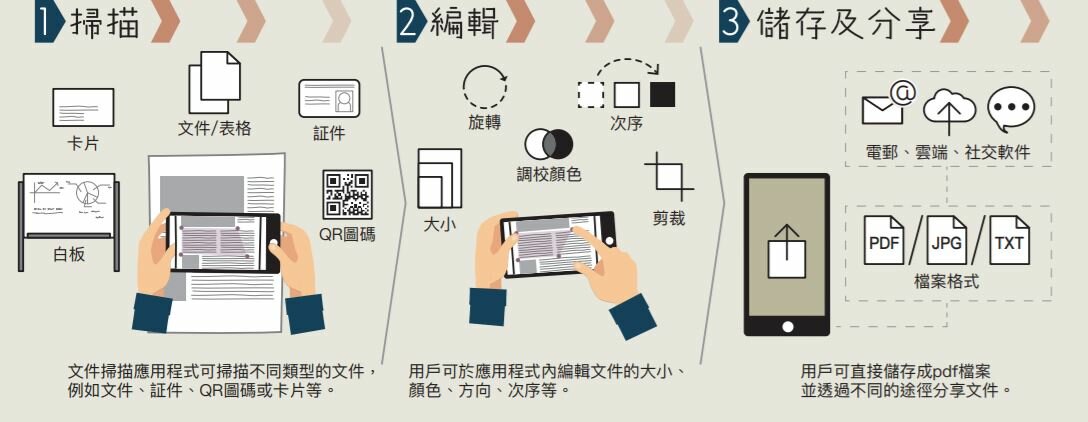 1 掃描

卡片

文件/表格

証件

白板

QR圖碼

文件掃描應用程式可掃描不同類型的文件，例如文件、証件、QR圖碼或卡片等。

2 編輯

旋轉

次序

調校顏色

大小

剪裁

用戶可於應用程式內編輯文件的大小、顏色、方向、次序等。

3 儲存及分享

電郵、雲端、社交軟件

PDF

JPG

TXT

檔案格式

用戶可直接儲存成pdf檔案並透過不同的途徑分享文件。